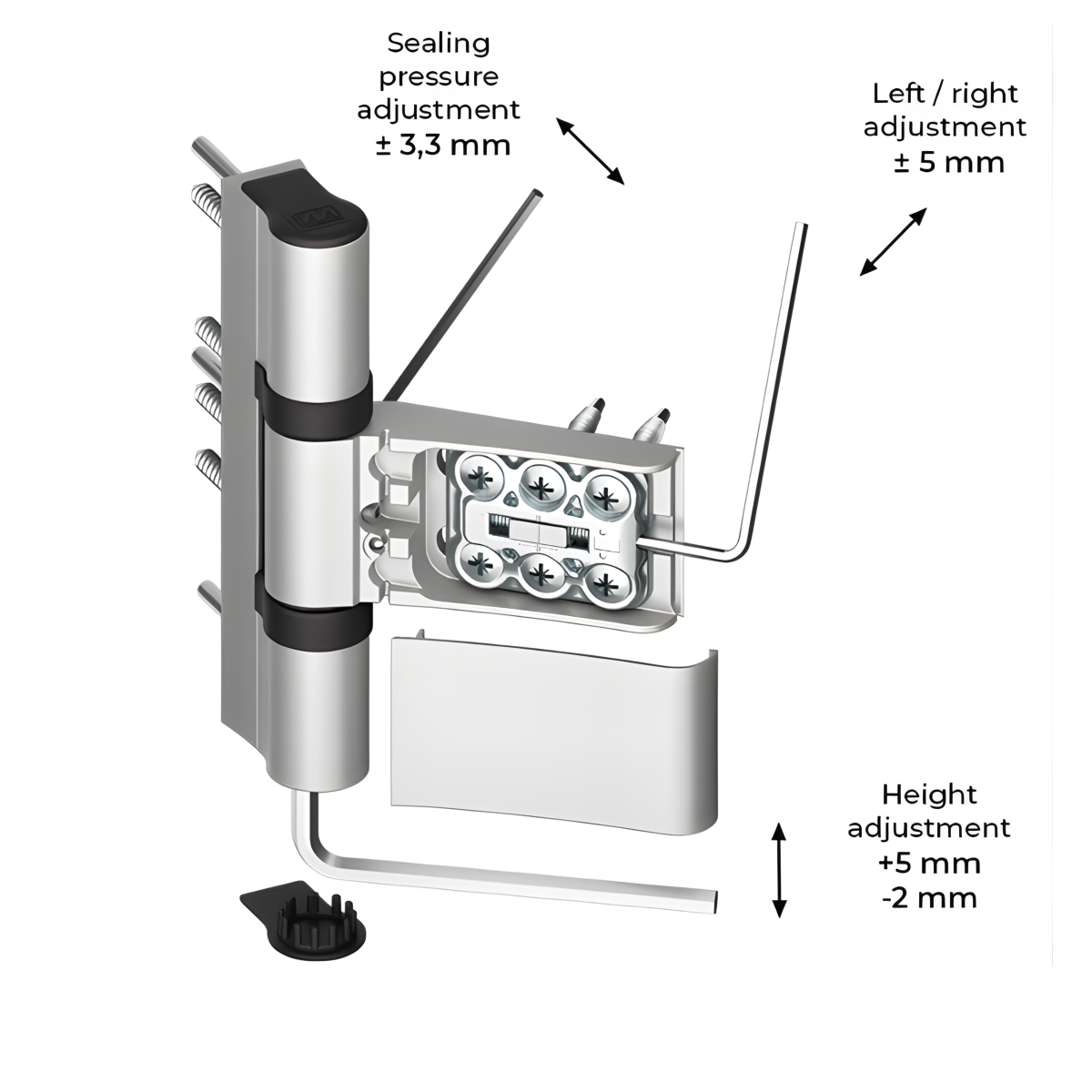 Sealing pressure adjustment
± 3,3 mm

Left / right adjustment
± 5 mm

Height adjustment
+5 mm
-2 mm