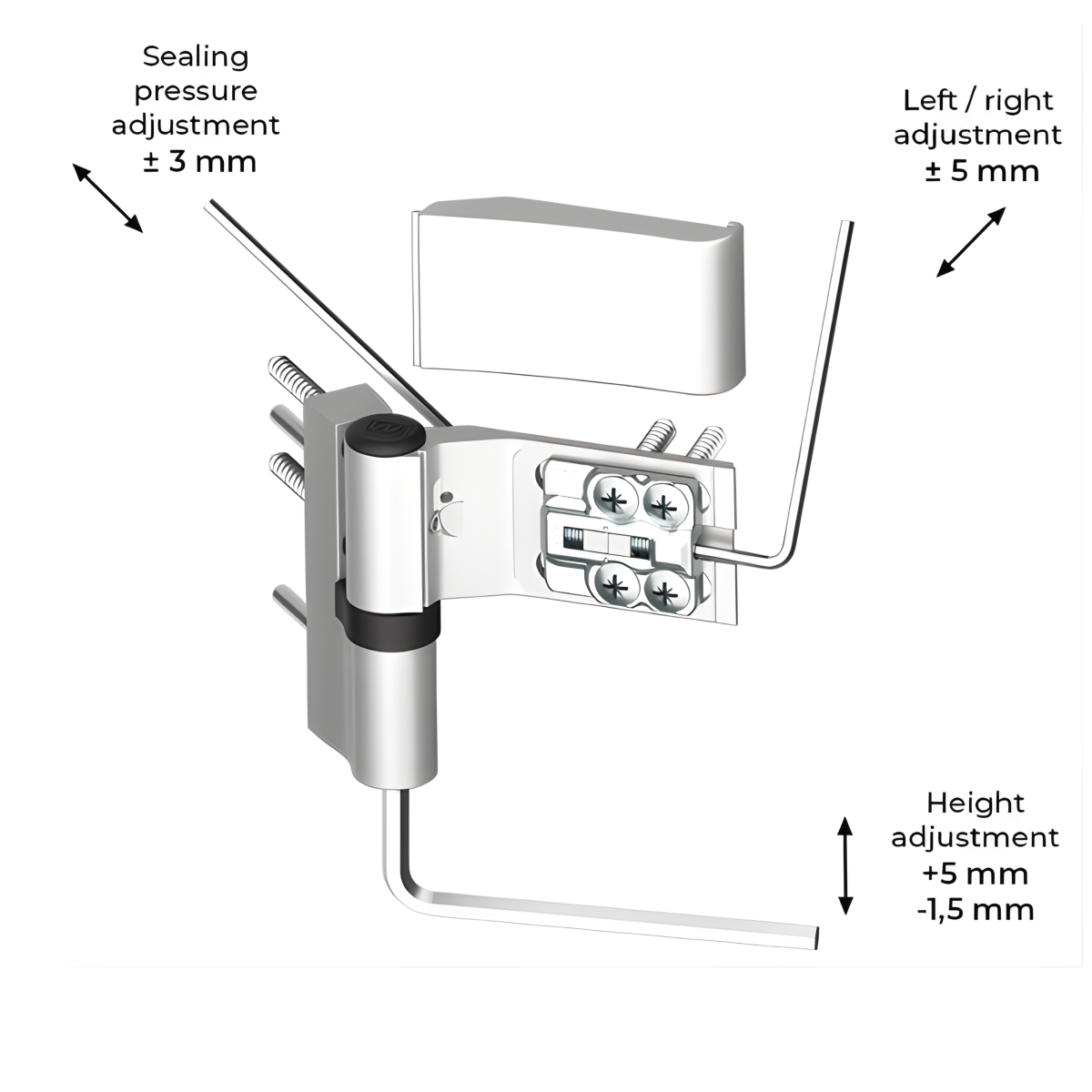 Sealing pressure adjustment
± 3 mm

Left / right adjustment
± 5 mm

Height adjustment
+5 mm
-1,5 mm