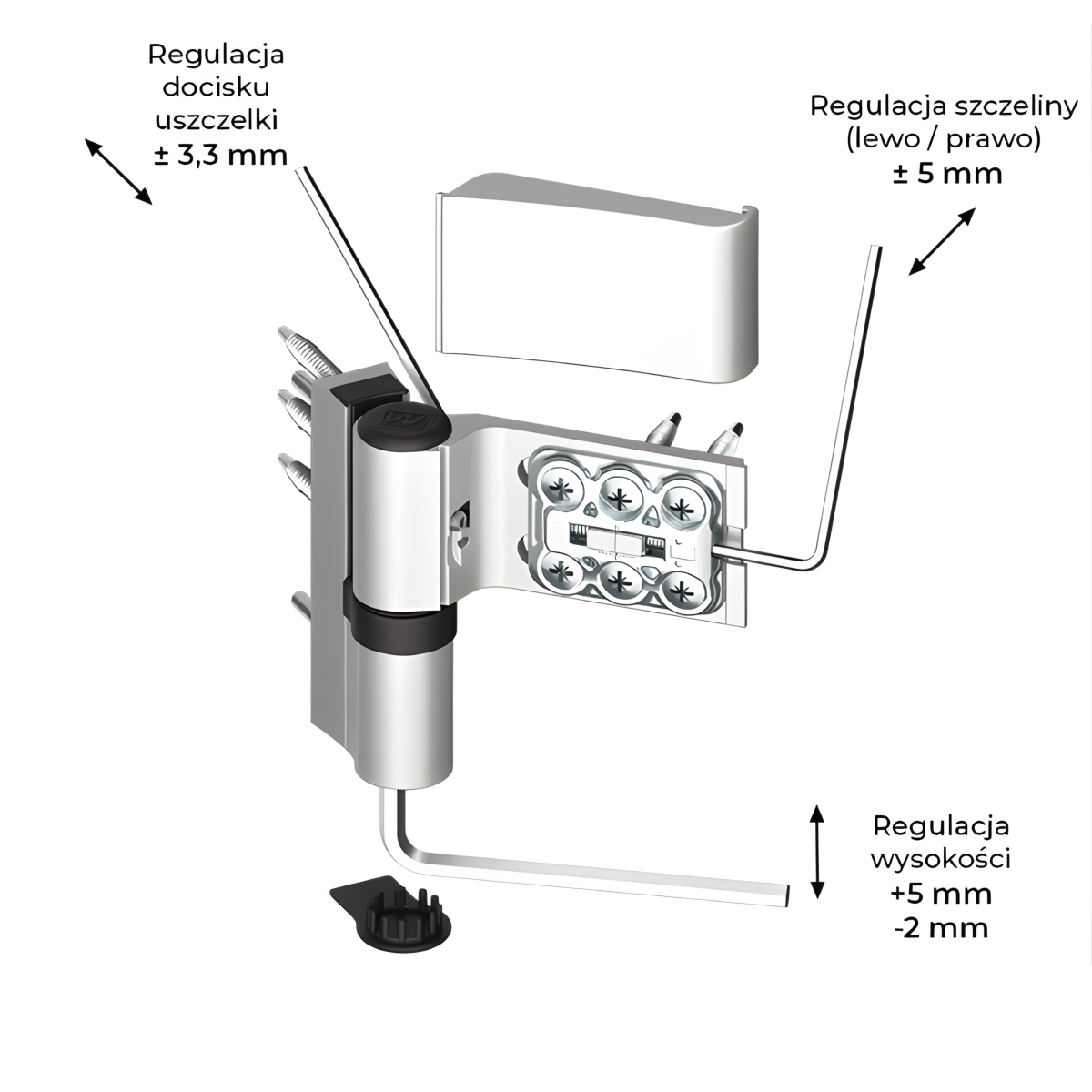 Regulacja docisku uszczelki
± 3,3 mm

Regulacja szczeliny (lewo / prawo)
± 5 mm

Regulacja wysokości
+5 mm
-2 mm