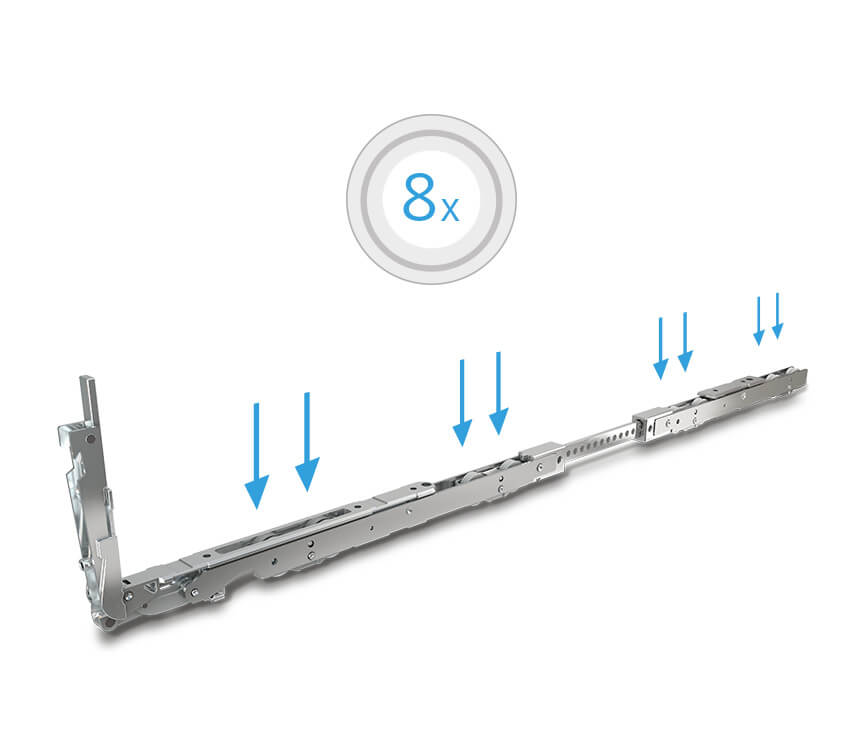 8x